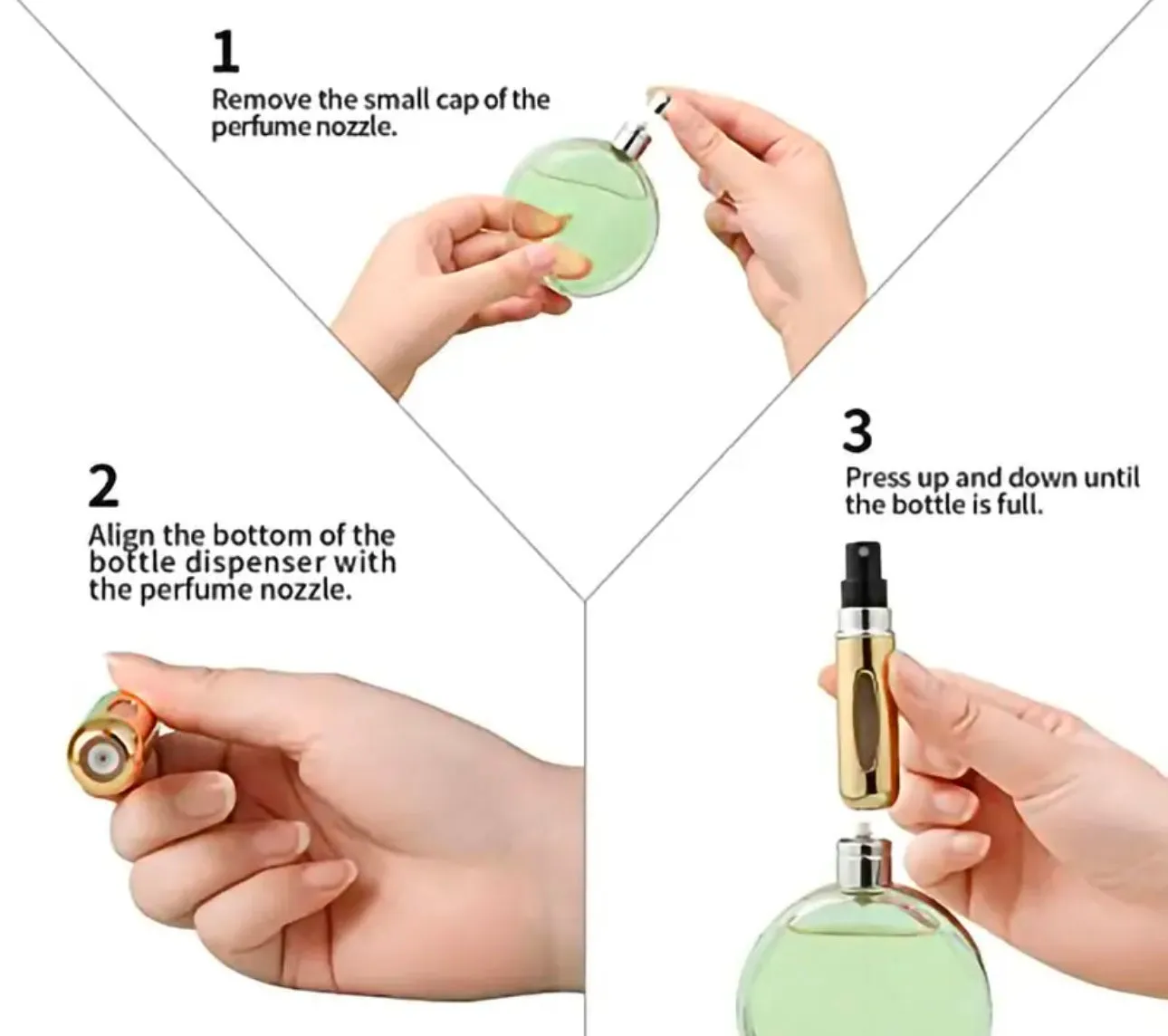 1
Remove the small cap of the perfume nozzle.

2
Align the bottom of the bottle dispenser with the perfume nozzle.

3
Press up and down until the bottle is full.